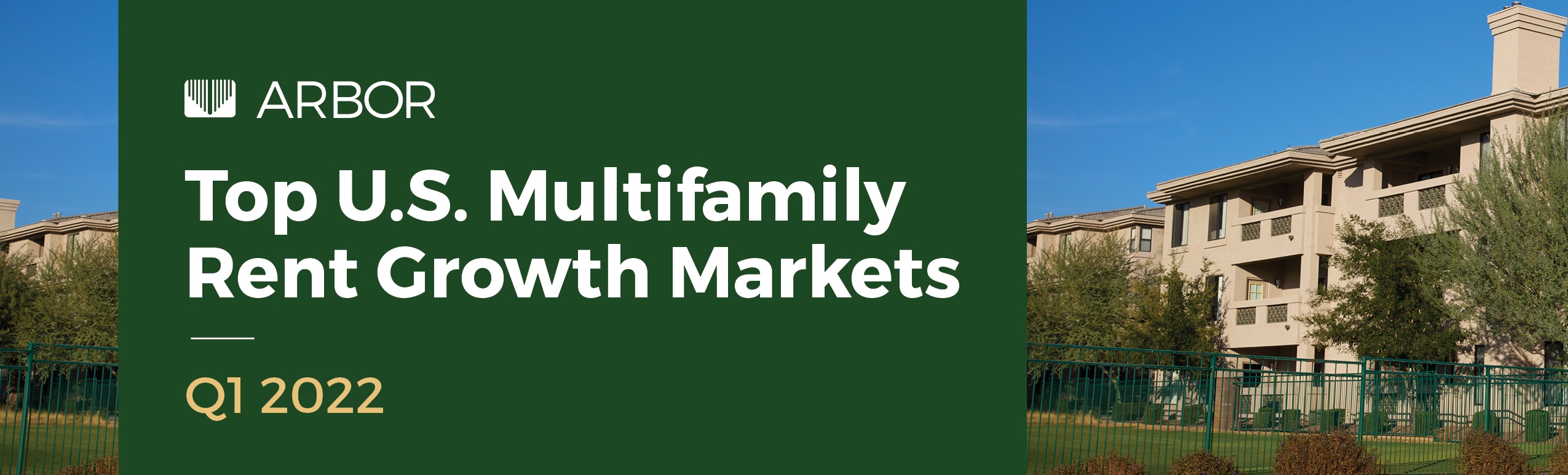 ARBOR

Top U.S. Multifamily Rent Growth Markets

Q1 2022