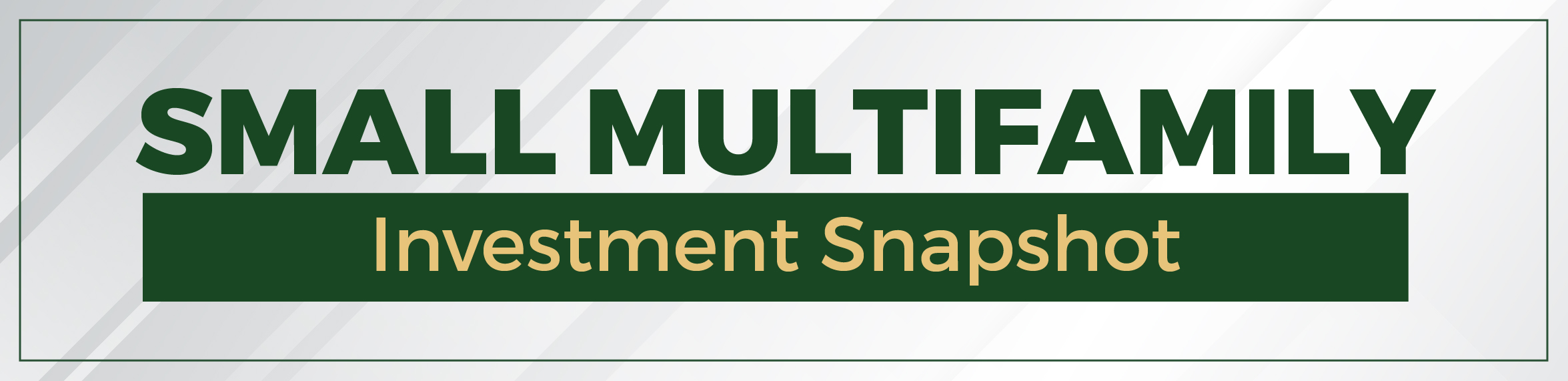 SMALL MULTIFAMILY
Investment Snapshot