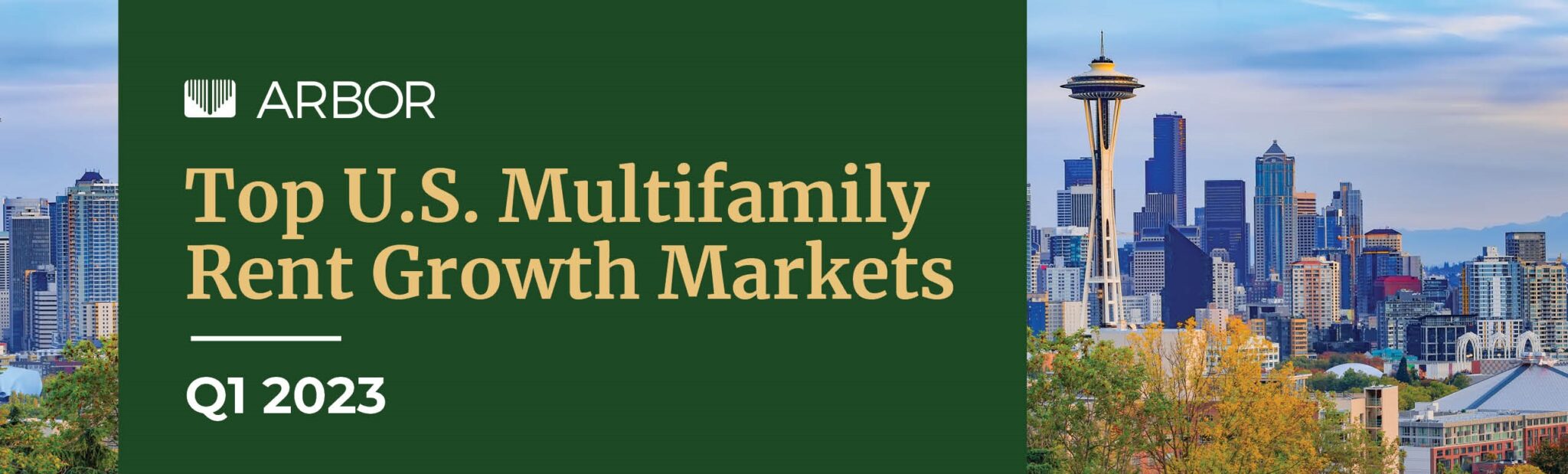 ARBOR

Top U.S. Multifamily Rent Growth Markets

Q1 2023