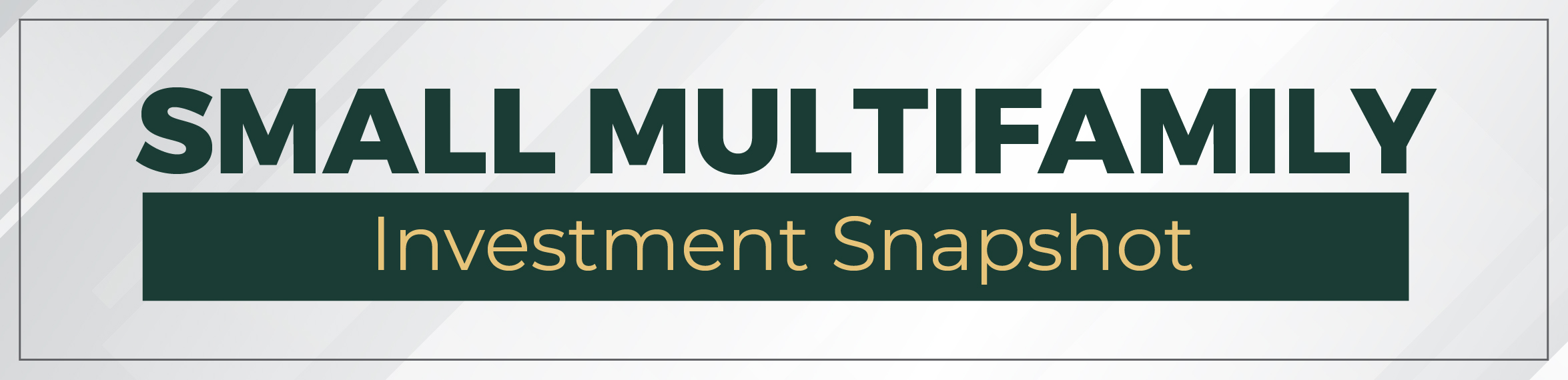 SMALL MULTIFAMILY

Investment Snapshot