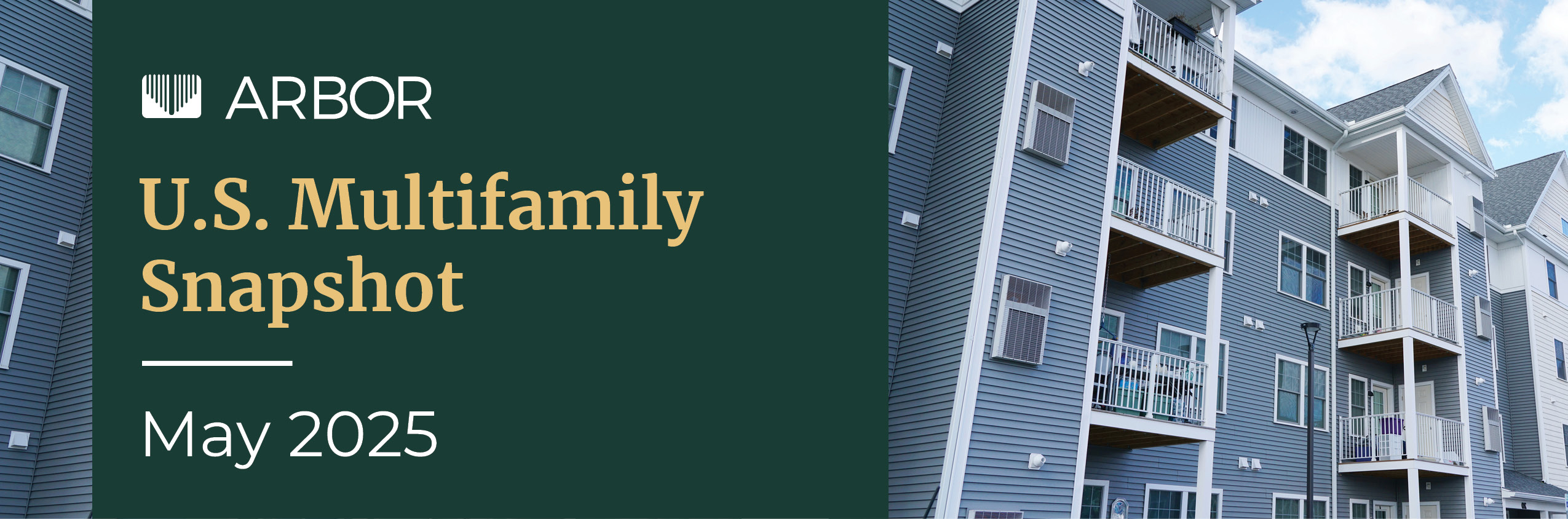 ARBOR

U.S. Multifamily Snapshot

May 2025