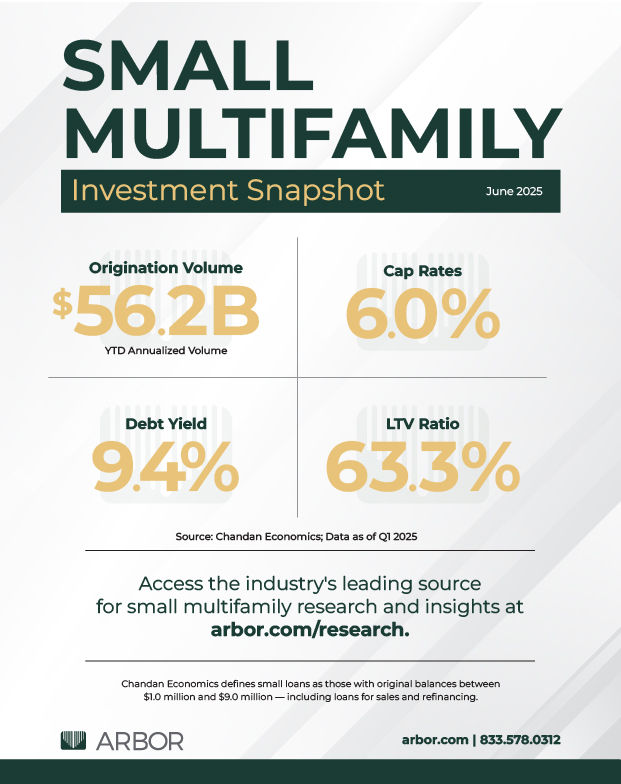 SMALL MULTIFAMILY

Investment Snapshot

June 2025

Origination Volume
$56.2B
YTD Annualized Volume

Cap Rates
6.0%

Debt Yield
9.4%

LTV Ratio
63.3%

Source: Chandan Economics; Data as of Q1 2025

Access the industry's leading source for small multifamily research and insights at arbor.com/research.

Chandan Economics defines small loans as those with original balances between $1.0 million and $9.0 million — including loans for sales and refinancing.

ARBOR

arbor.com | 833.578.0312