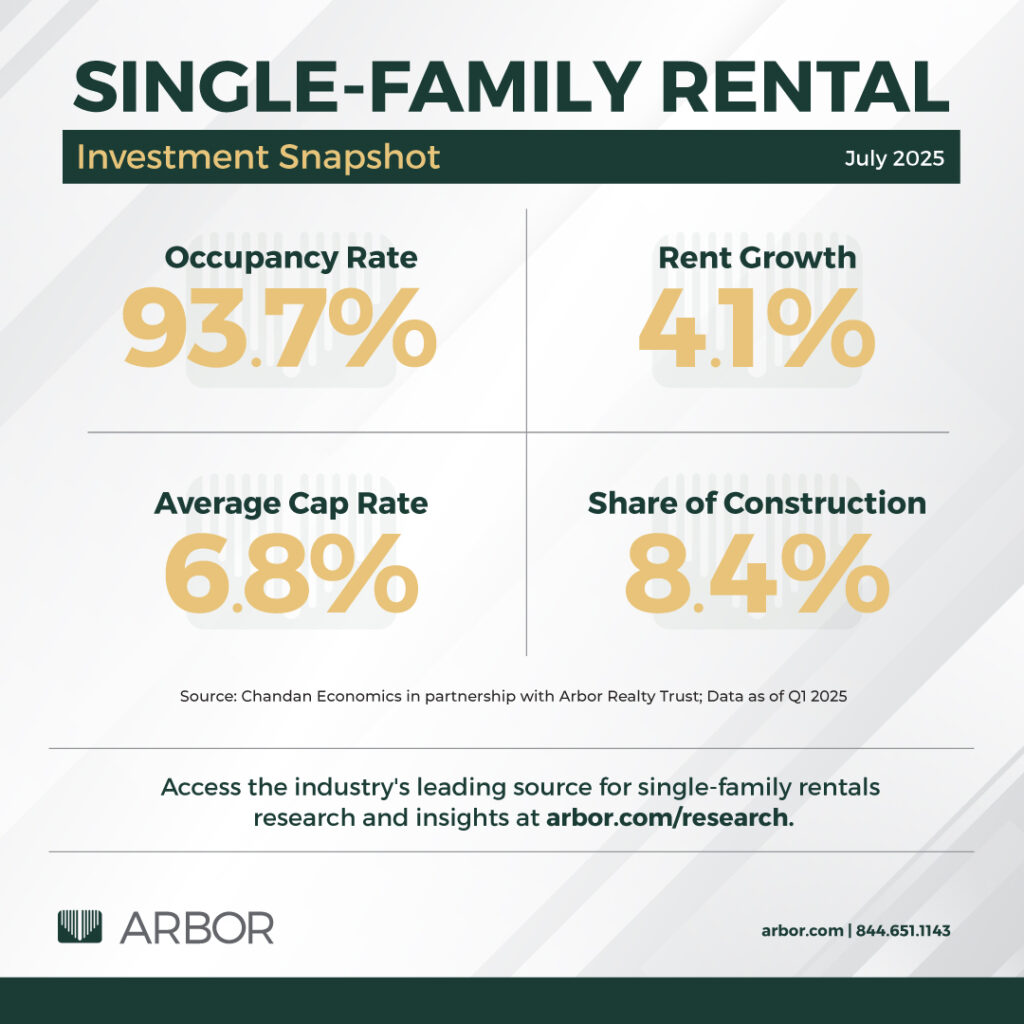 SINGLE-FAMILY RENTAL

Investment Snapshot

July 2025

Occupancy Rate
93.7%

Rent Growth
4.1%

Average Cap Rate
6.8%

Share of Construction
8.4%

Source: Chandan Economics in partnership with Arbor Realty Trust; Data as of Q1 2025

Access the industry's leading source for single-family rentals research and insights at arbor.com/research.

ARBOR

arbor.com | 844.651.1143