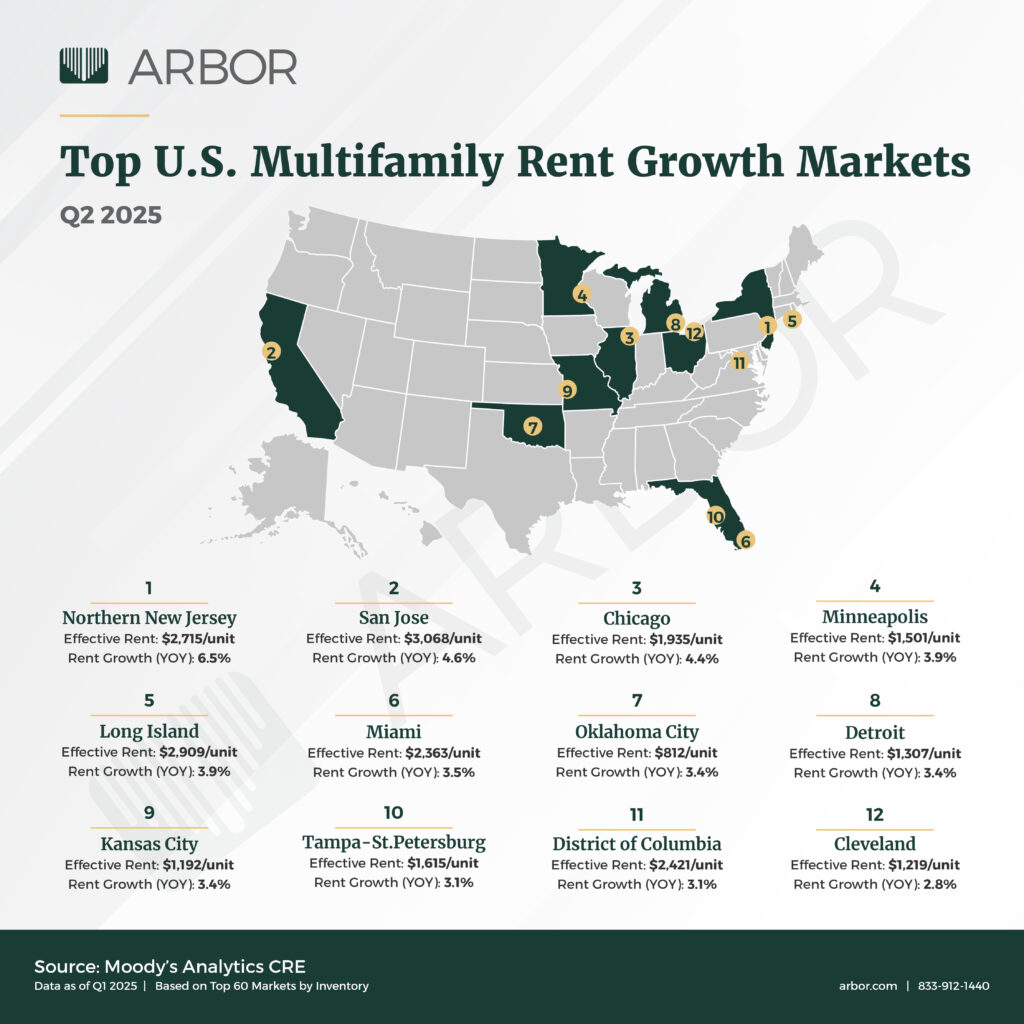 ARBOR

Top U.S. Multifamily Rent Growth Markets

Q2 2025

4 3 8 12 1 5 2 11 9 7 10 6

ARBOR

1
Northern New Jersey
Effective Rent: $2,715/unit
Rent Growth (YOY): 6.5%

2
San Jose
Effective Rent: $3,068/unit
Rent Growth (YOY): 4.6%

3
Chicago
Effective Rent: $1,935/unit
Rent Growth (YOY): 4.4%

4
Minneapolis
Effective Rent: $1,501/unit
Rent Growth (YOY): 3.9%

5
Long Island
Effective Rent: $2,909/unit
Rent Growth (YOY): 3.9%

6
Miami
Effective Rent: $2,363/unit
Rent Growth (YOY): 3.5%

7
Oklahoma City
Effective Rent: $812/unit
Rent Growth (YOY): 3.4%

8
Detroit
Effective Rent: $1,307/unit
Rent Growth (YOY): 3.4%

9
Kansas City
Effective Rent: $1,192/unit
Rent Growth (YOY): 3.4%

10
Tampa-St.Petersburg
Effective Rent: $1,615/unit
Rent Growth (YOY): 3.1%

11
District of Columbia
Effective Rent: $2,421/unit
Rent Growth (YOY): 3.1%

12
Cleveland
Effective Rent: $1,219/unit
Rent Growth (YOY): 2.8%

Source: Moody's Analytics CRE
Data as of Q1 2025 | Based on Top 60 Markets by Inventory

arbor.com | 833-912-1440