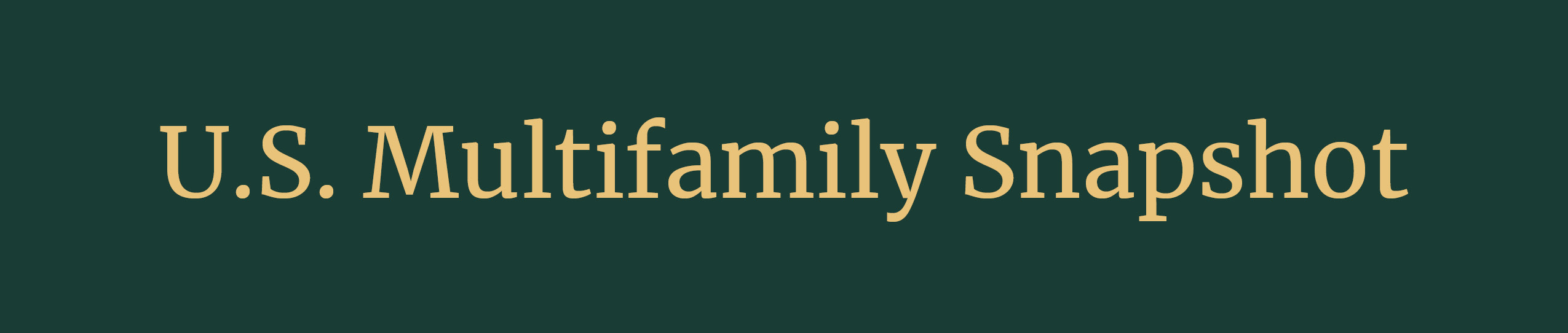 U.S. Multifamily Snapshot