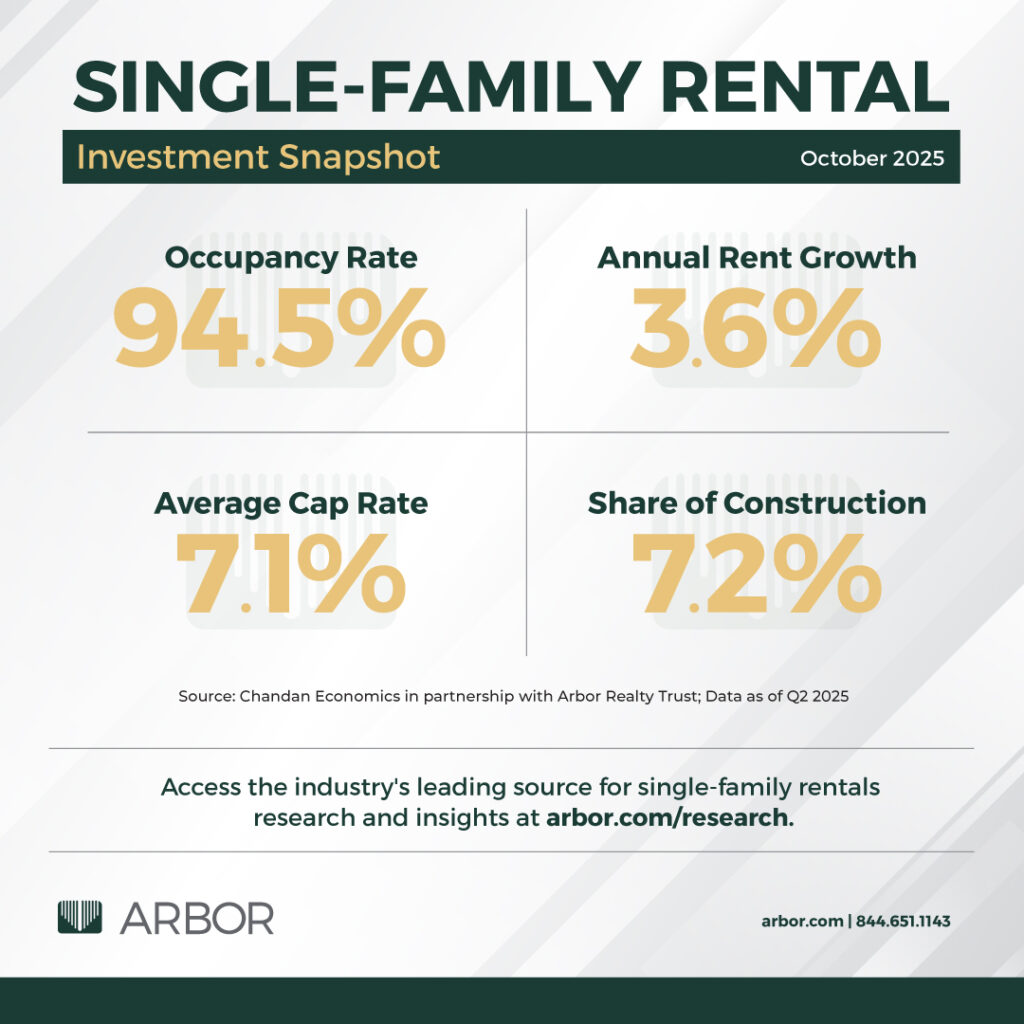 SINGLE-FAMILY RENTAL

Investment Snapshot

October 2025

Occupancy Rate
94.5%

Annual Rent Growth
3.6%

Average Cap Rate
7.1%

Share of Construction
7.2%

Source: Chandan Economics in partnership with Arbor Realty Trust; Data as of Q2 2025

Access the industry's leading source for single-family rentals research and insights at arbor.com/research.

ARBOR

arbor.com | 844.651.1143