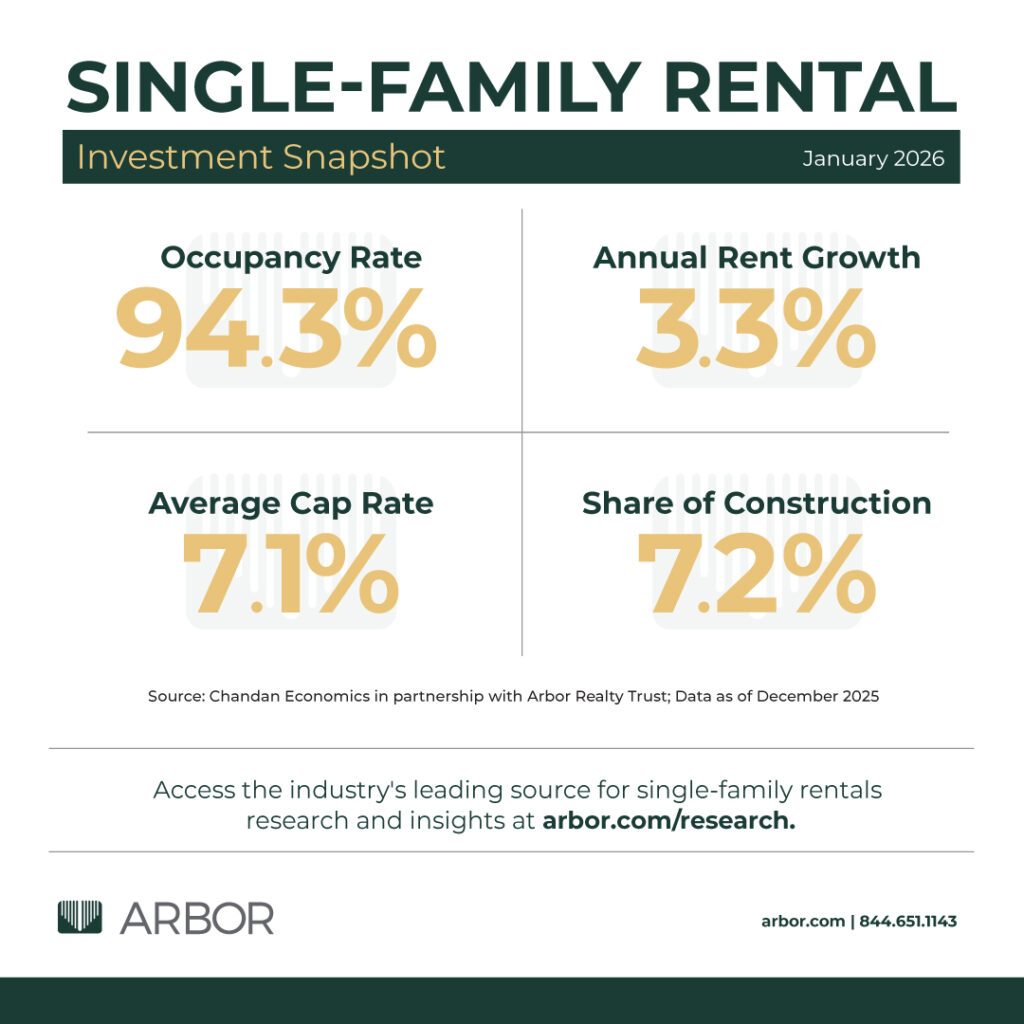 SINGLE-FAMILY RENTAL

Investment Snapshot

January 2026

Occupancy Rate
94.3%

Annual Rent Growth
3.3%

Average Cap Rate
7.1%

Share of Construction
7.2%

Source: Chandan Economics in partnership with Arbor Realty Trust; Data as of December 2025

Access the industry's leading source for single-family rentals research and insights at arbor.com/research.

ARBOR

arbor.com | 844.651.1143